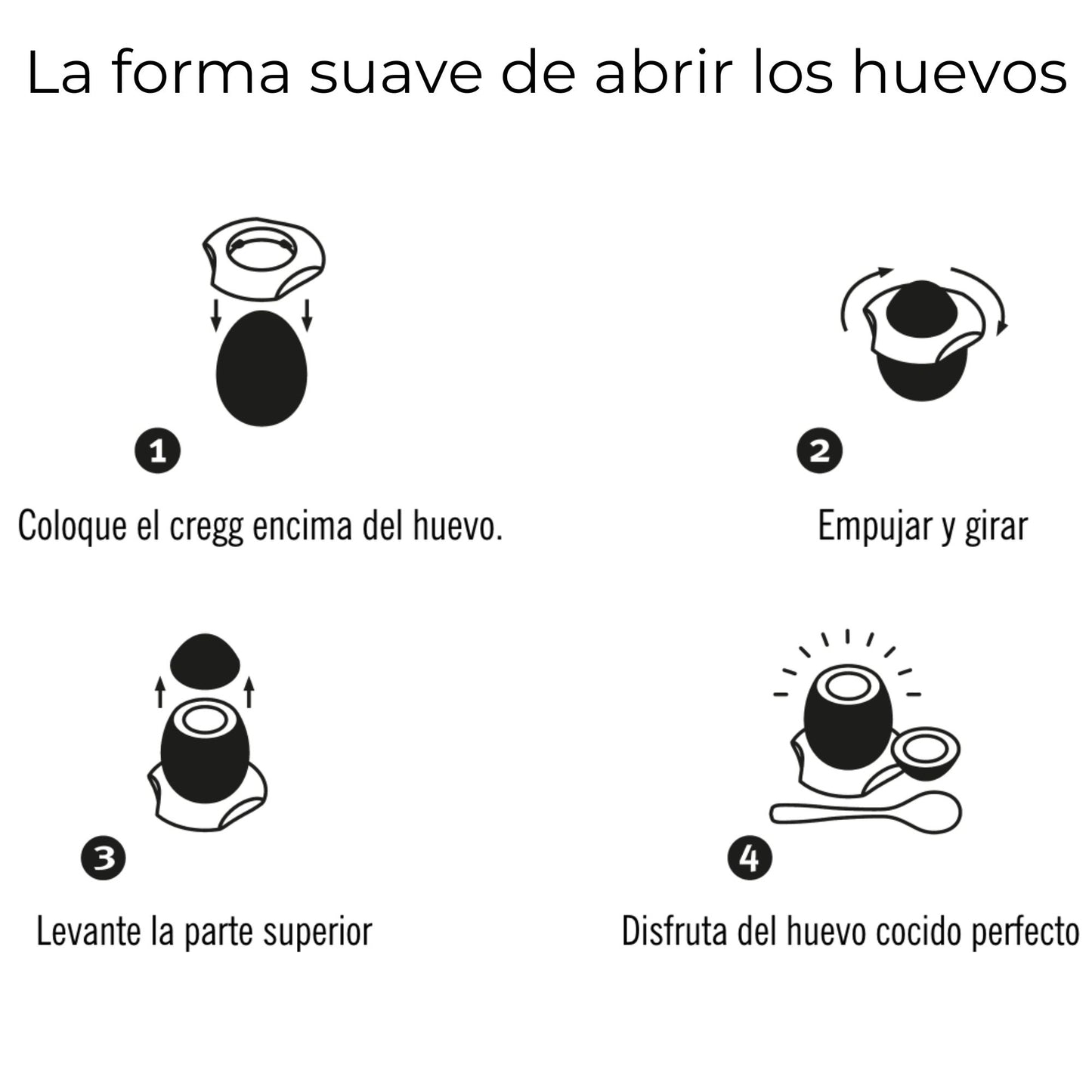 La forma suave de abrir los huevos

1

Coloque el cregg encima del huevo.

2

Empujar y girar

3

Levante la parte superior

4

Disfruta del huevo cocido perfecto